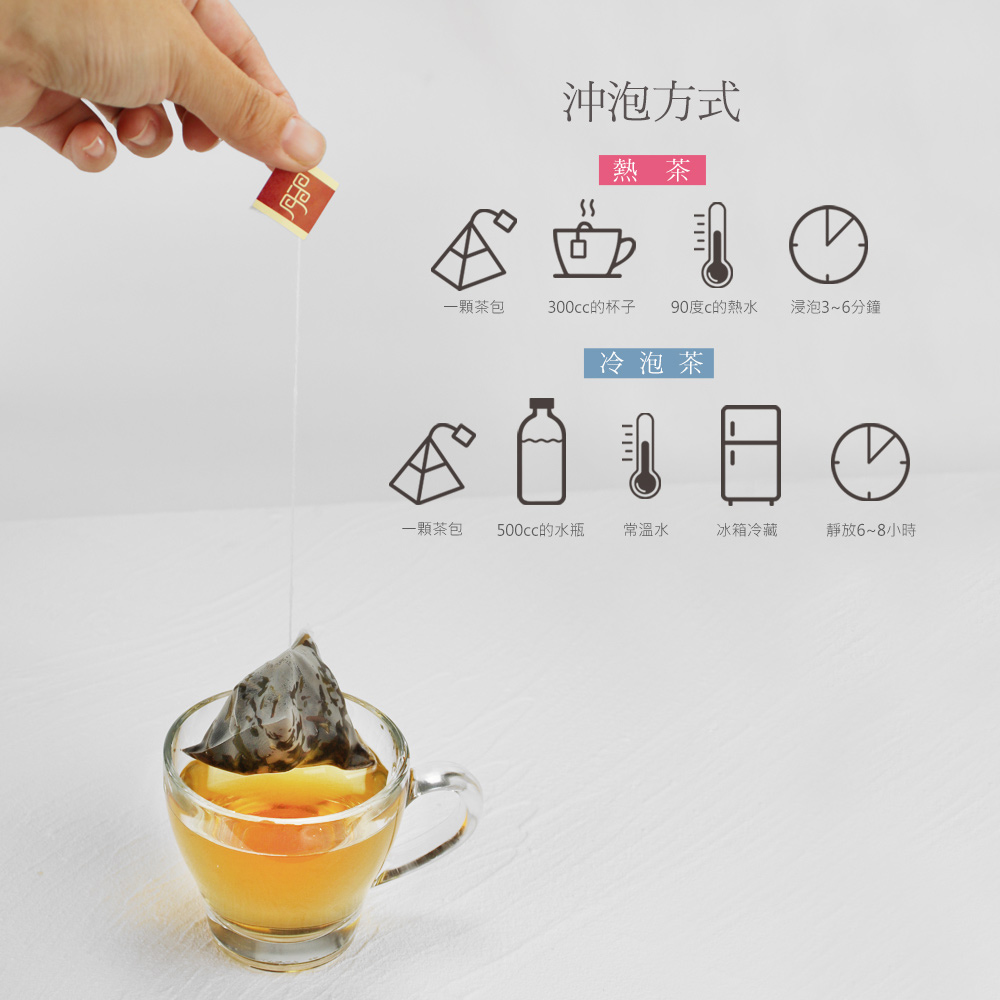 沖泡方式

熱 茶

一顆茶包
300cc的杯子
90度c的熱水
浸泡3~6分鐘

冷 泡 茶

一顆茶包
500cc的水瓶
常溫水
冰箱冷藏
靜放6~8小時